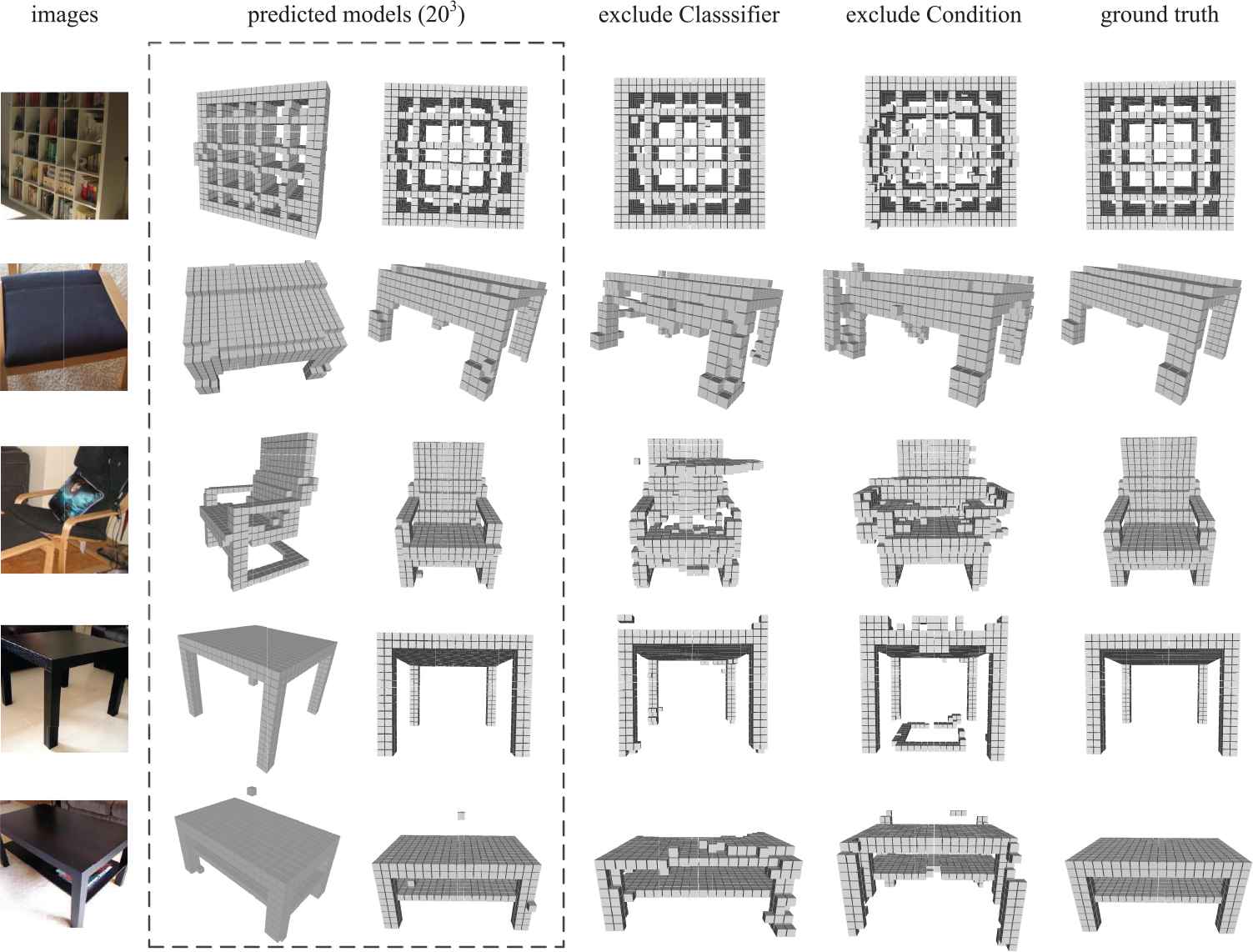 images predicted models ($20^3$) exclude Classsifier exclude Condition ground truth