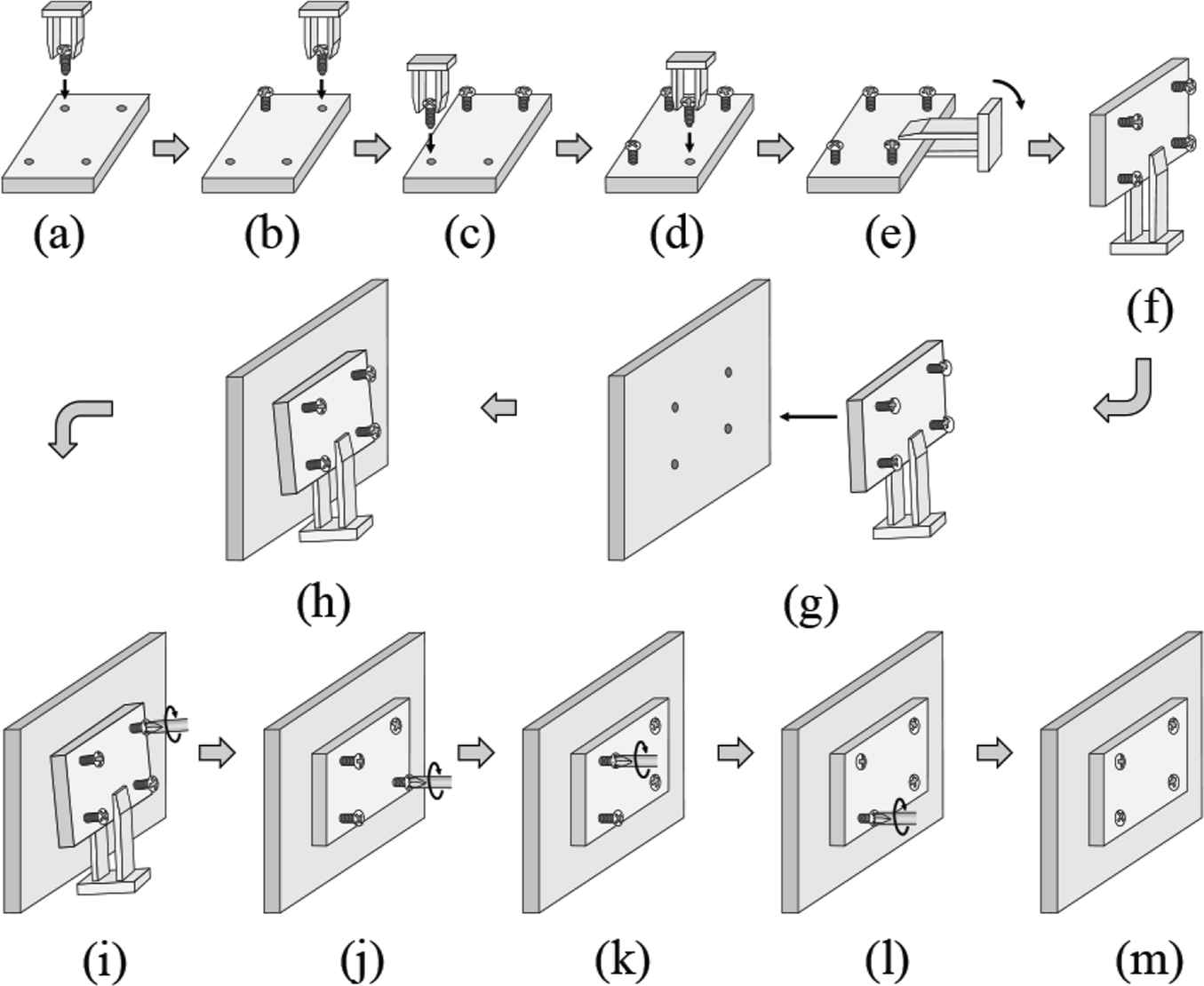 (a) (b) (c) (d) (e) (f)

(h) (g)

(i) (j) (k) (l) (m)