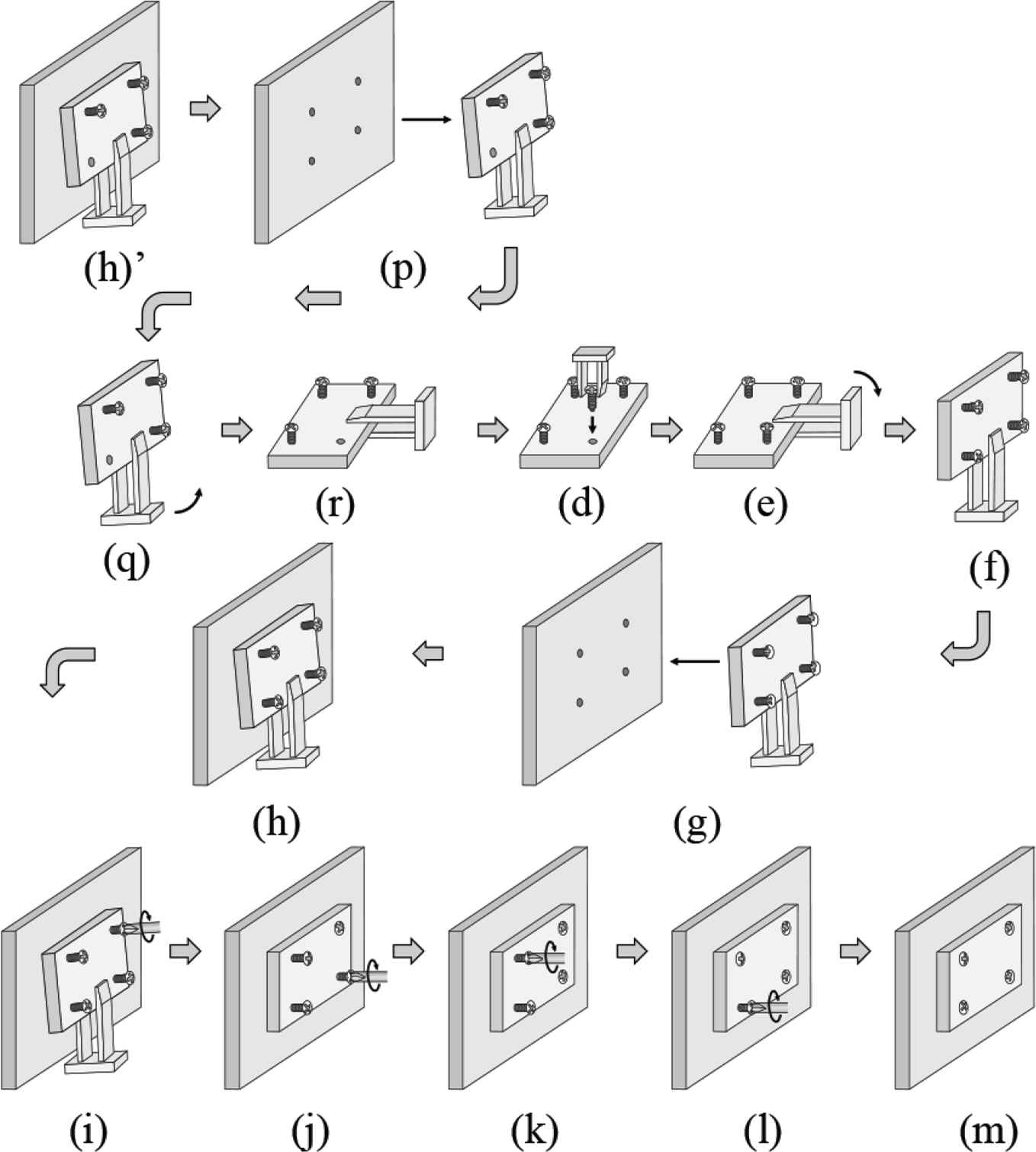 (h)’

(p)

(q)

(r)

(d)

(e)

(f)

(h)

(g)

(i)

(j)

(k)

(l)

(m)