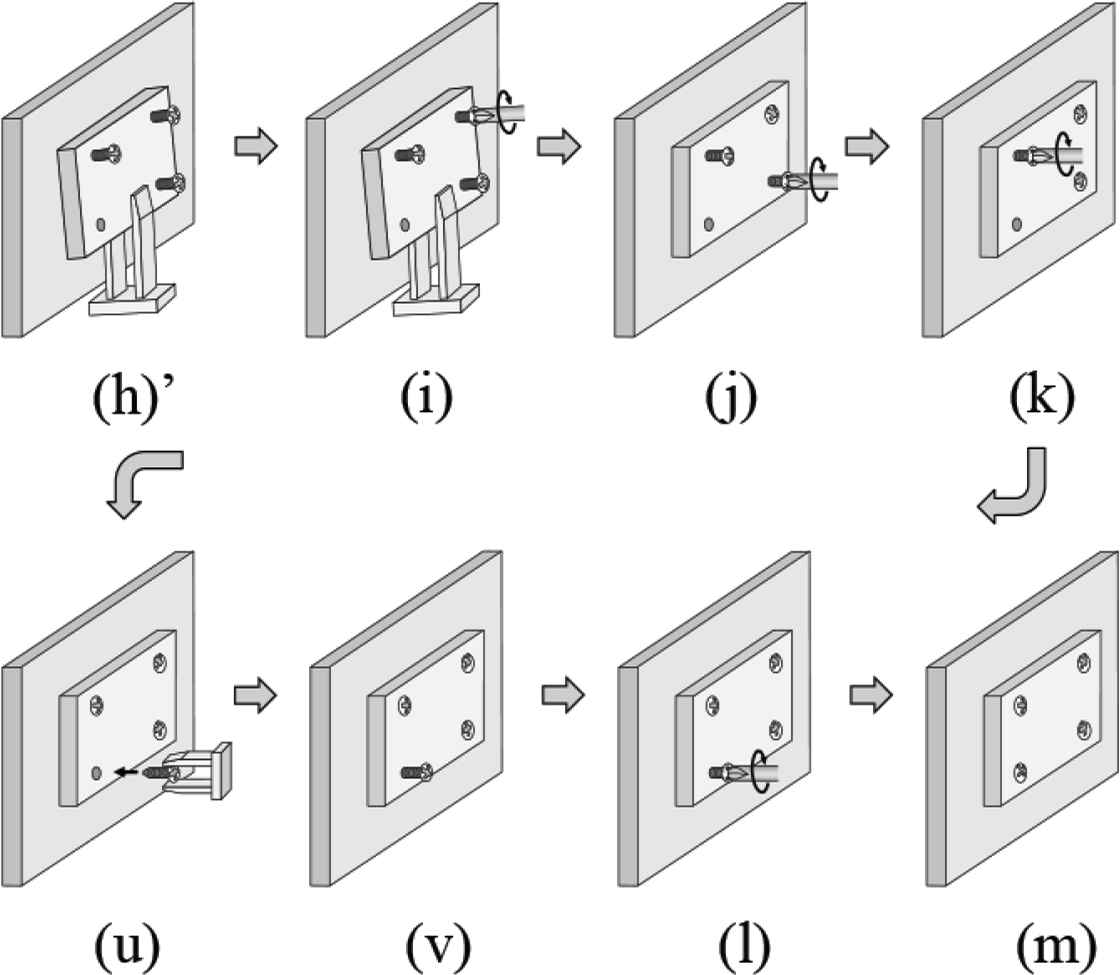 (h)’

(i)

(j)

(k)

(u)

(v)

(l)

(m)