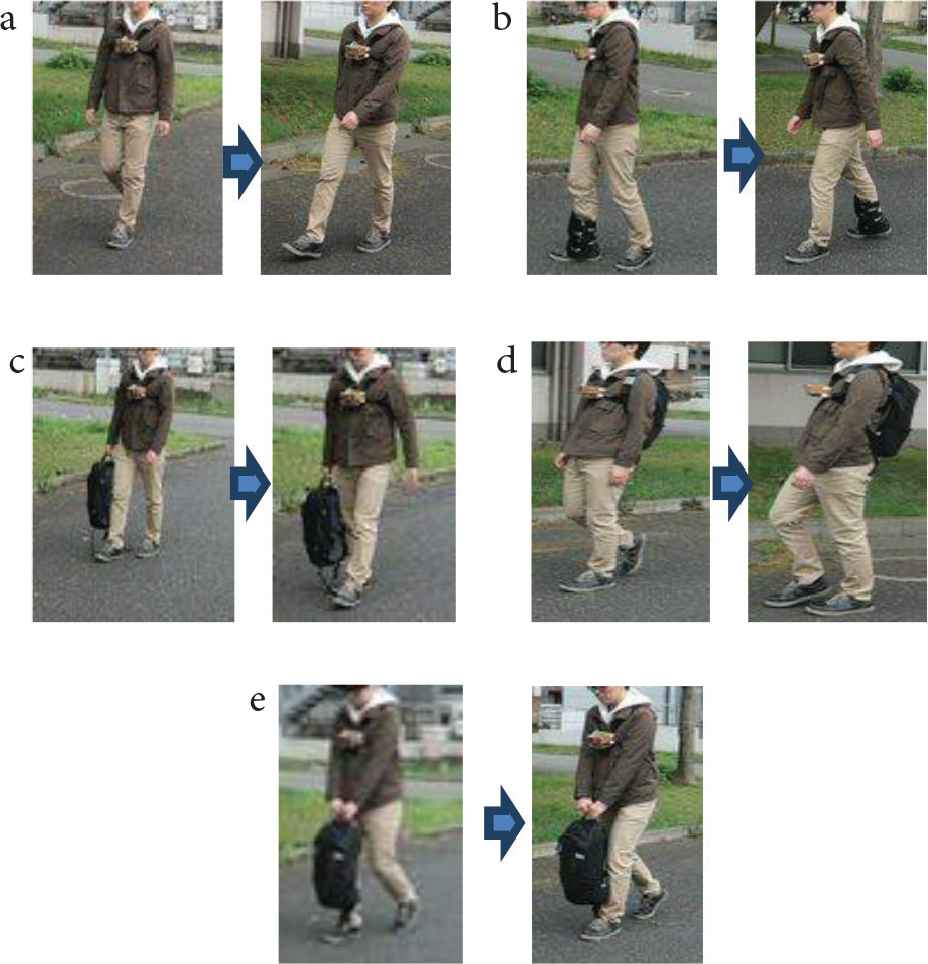 a

b

c

d

e