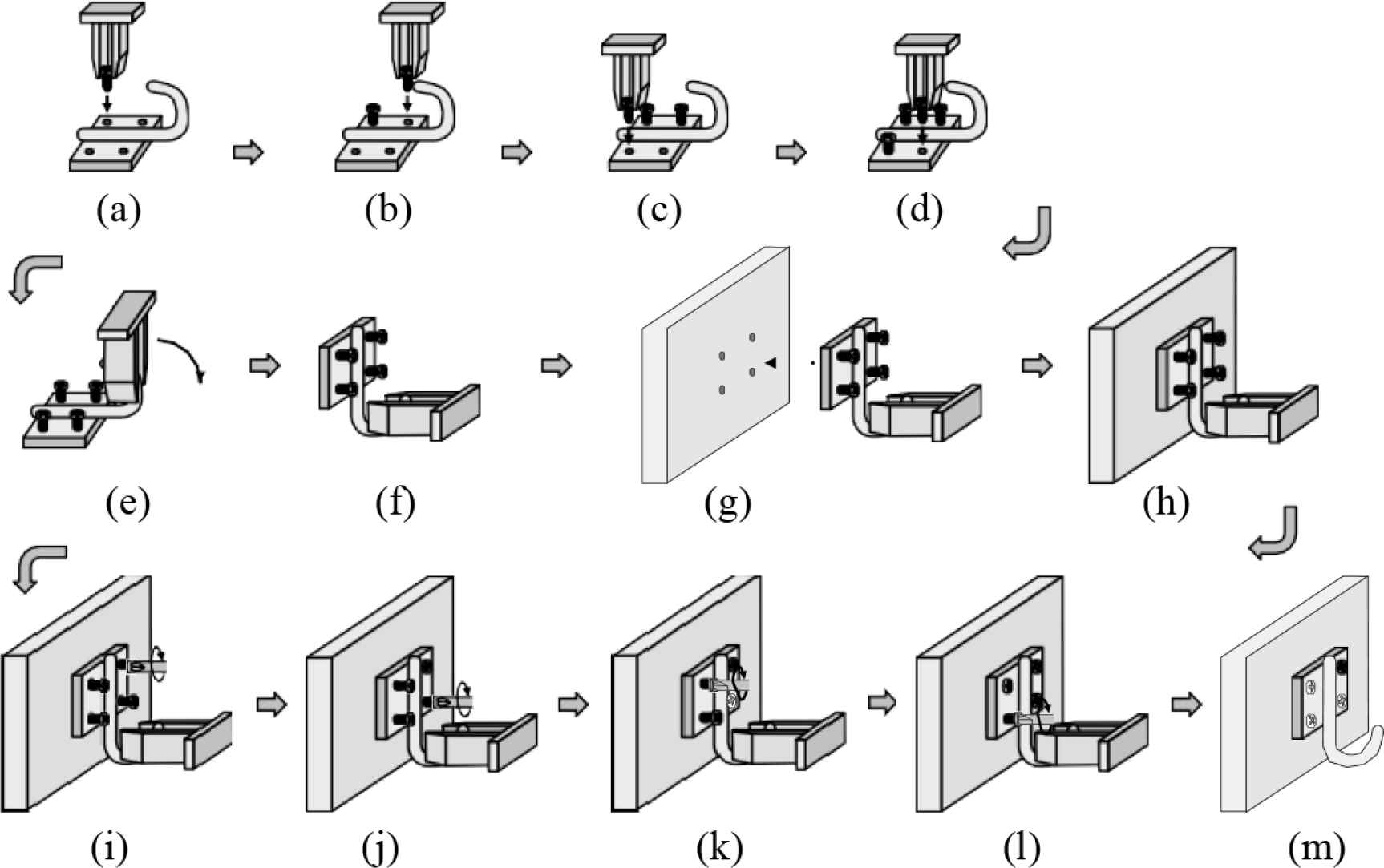 (a) (b) (c) (d)

(e) (f) (g) (h)

(i) (j) (k) (l) (m)