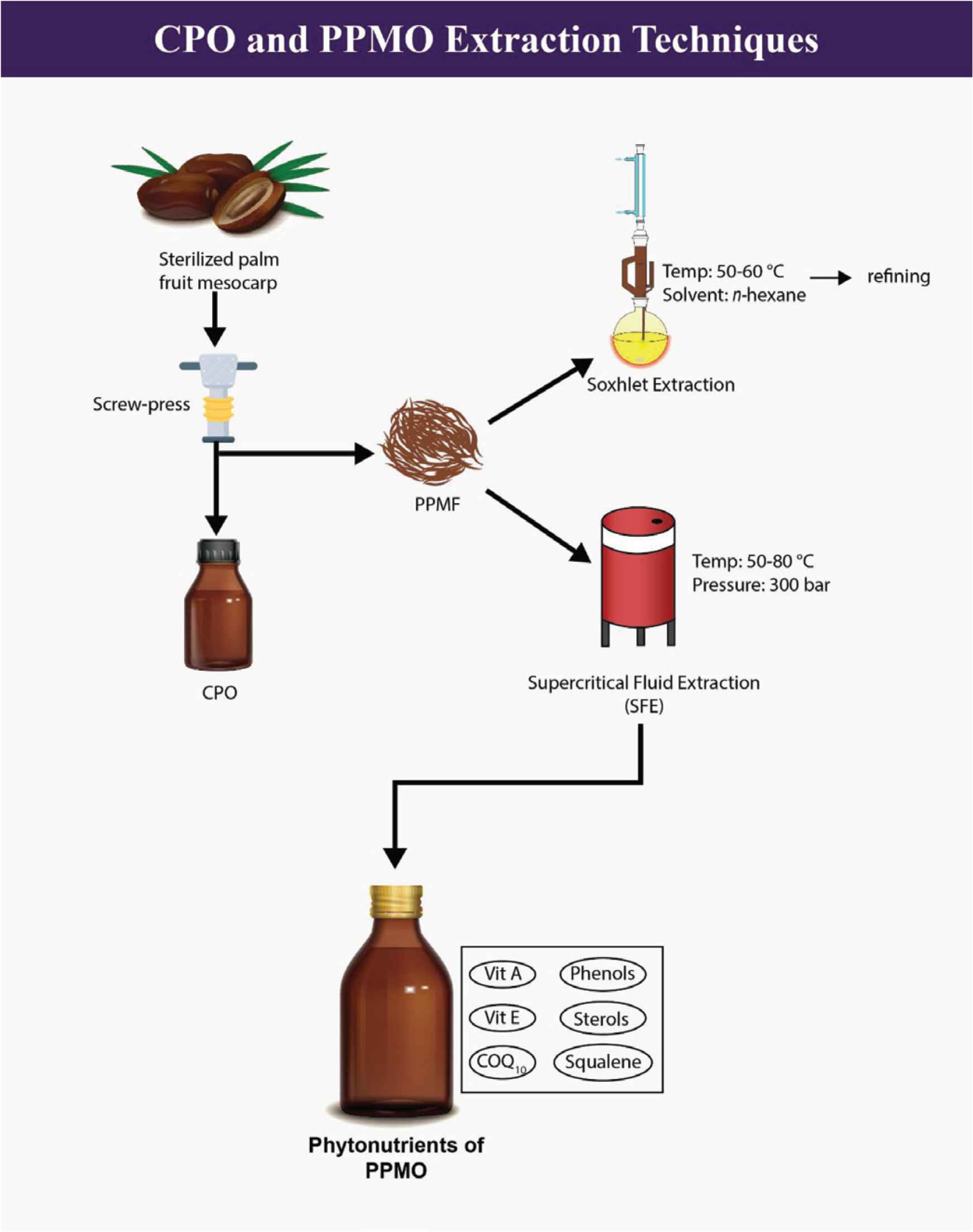 CPO and PPMO Extraction Techniques

Sterilized palm fruit mesocarp

Screw-press

CPO

PPMF

Temp: 50-60 °C
Solvent: n-hexane

refining

Soxhlet Extraction

Temp: 50-80 °C
Pressure: 300 bar

Supercritical Fluid Extraction (SFE)

Vit A
Phenols
Vit E
Sterols
$COQ_{10}$
Squalene

Phytonutrients of PPMO